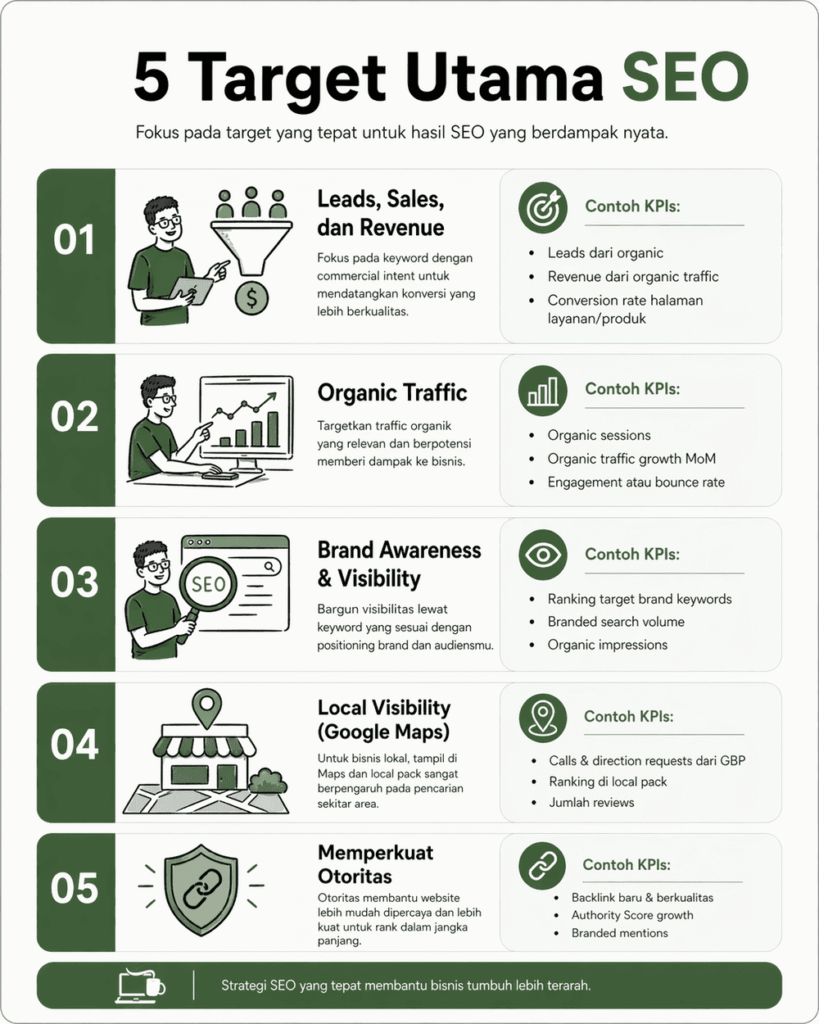 5 Target Utama SEO

Fokus pada target yang tepat untuk hasil SEO yang berdampak nyata.

01

Leads, Sales, dan Revenue

Fokus pada keyword dengan commercial intent untuk mendatangkan konversi yang lebih berkualitas.

Contoh KPIs:

- Leads dari organic
- Revenue dari organic traffic
- Conversion rate halaman layanan/produk

02

Organic Traffic

Targetkan traffic organik yang relevan dan berpotensi memberi dampak ke bisnis.

Contoh KPIs:

- Organic sessions
- Organic traffic growth MoM
- Engagement atau bounce rate

03

SEO

Brand Awareness & Visibility

Bargun visibilitas lewat keyword yang sesuai dengan positioning brand dan audiensmu.

Contoh KPIs:

- Ranking target brand keywords
- Branded search volume
- Organic impressions

04

Local Visibility (Google Maps)

Untuk bisnis lokal, tampil di Maps dan local pack sangat berpengaruh pada pencarian sekitar area.

Contoh KPIs:

- Calls & direction requests dari GBP
- Ranking di local pack
- Jumlah reviews

05

Memperkuat Otoritas

Otoritas membantu website lebih mudah dipercaya dan lebih kuat untuk rank dalam jangka panjang.

Contoh KPIs:

- Backlink baru & berkualitas
- Authority Score growth
- Branded mentions

Strategi SEO yang tepat membantu bisnis tumbuh lebih terarah.